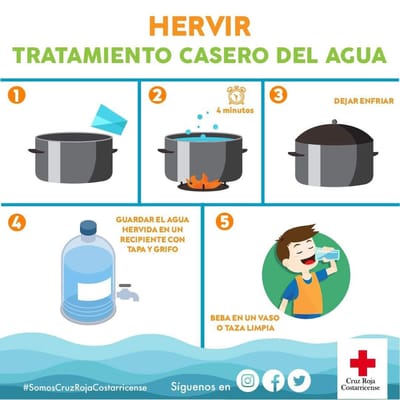 HERVIR
TRATAMIENTO CASERO DEL AGUA

1

2
4 minutos

3
DEJAR ENFRIAR

4
GUARDAR EL AGUA HERVIDA EN UN RECIPIENTE CON TAPA Y GRIFO

5
BEBA EN UN VASO O TAZA LIMPIA

#SomosCruzRojaCostarricense
Siguenos en

Cruz Roja Costarricense